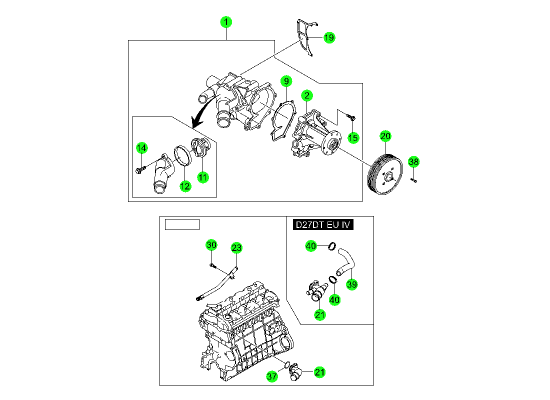 1
19
9
2
15
20
38
14
12
11

D27DT EU IV
30
23
40
39
40
21
37
21