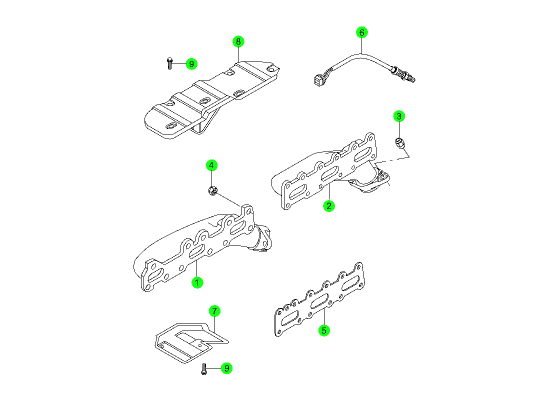 8
9
6
3
4
2
1
7
5
9