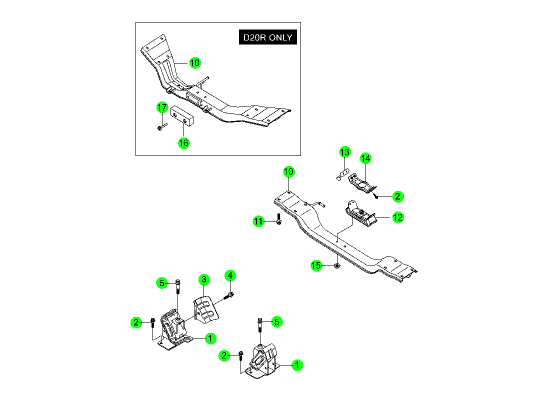 D20R ONLY

10

17

16

13

14

10

2

11

12

15

5

3

4

2

1

5

2

1