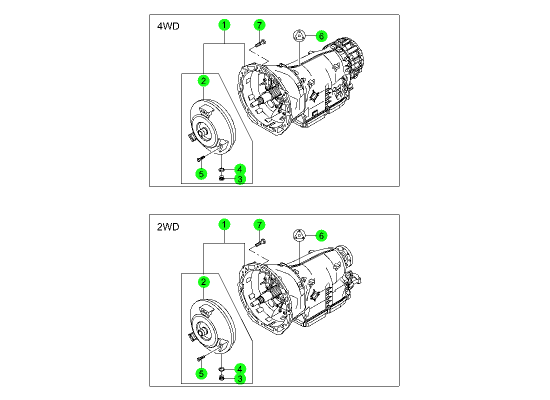 4WD

1

7

6

2

5

4

3

2WD

1

7

6

2

5

4

3