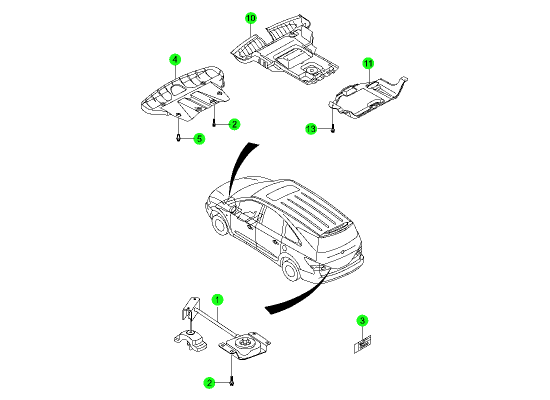 10
4
11
2
13
5
1
3
2