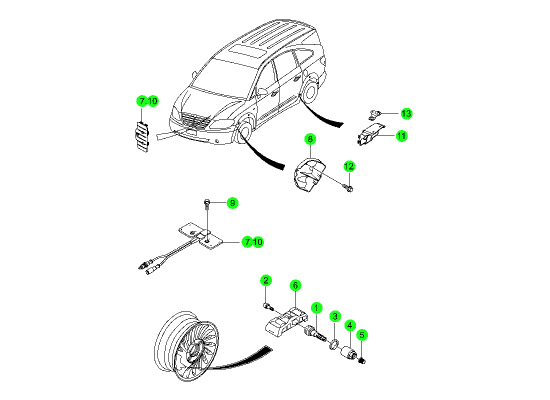 7 10
13
11
8
12
9
7 10
2
6
1
3
4
5