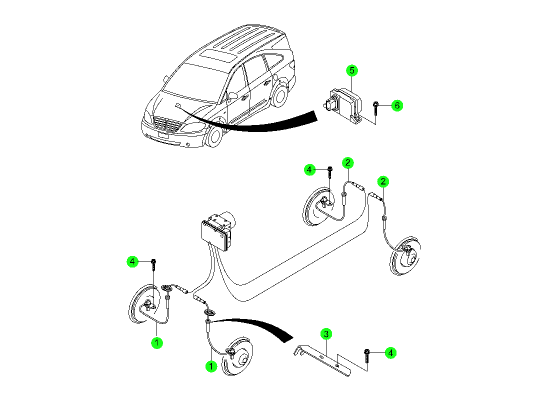 5
6
4
2
2
4
1
1
3
4