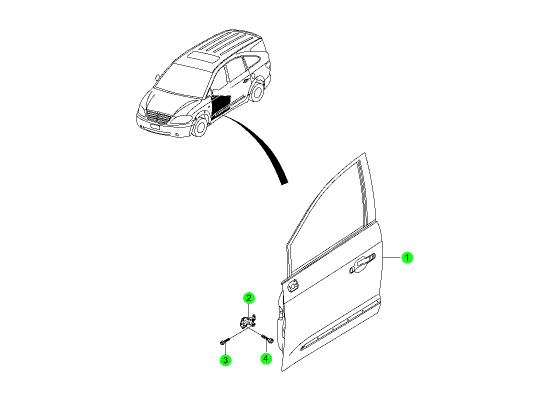 1
2
3
4