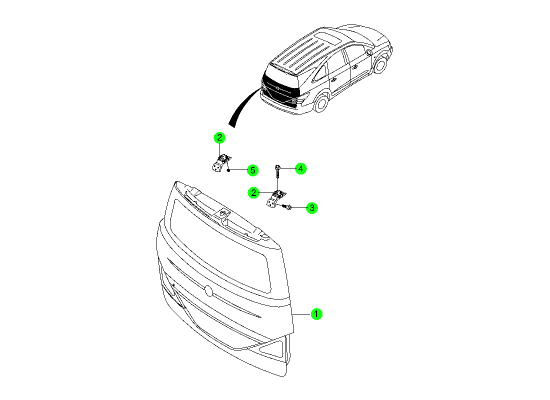 2
5
4
2
3
1