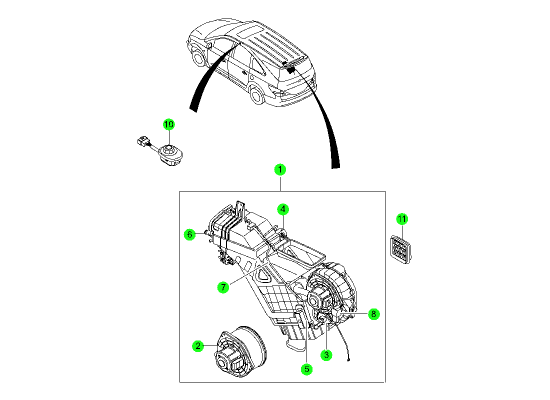 10
1
4
11
6
7
8
2
3
5