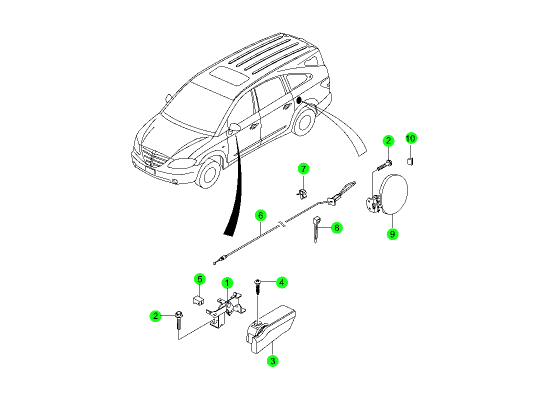 2
10
7
6
8
9
5
1
4
2
3