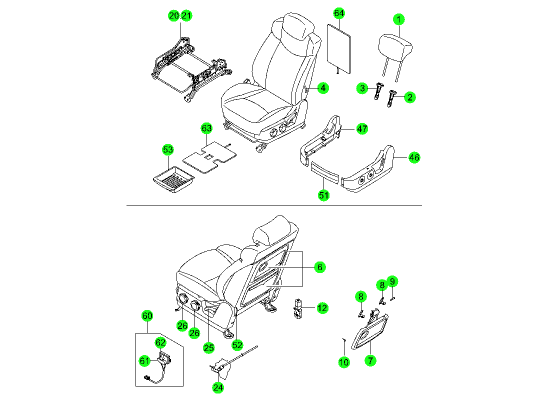 20.21
64
1
4
3
2
63
47
53
46
51
6
8
9
8
12
60
26
26
25
52
62
61
10
7
24