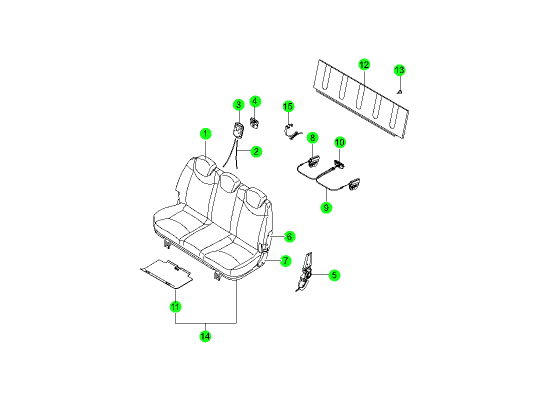 12
13
3
4
15
1
2
8
10
9
6
7
5
11
14