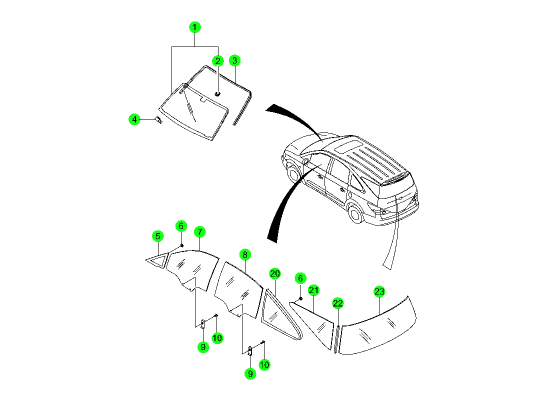 1
2
3
4
5
6
7
8
20
6
21
22
23
9
10
9
10