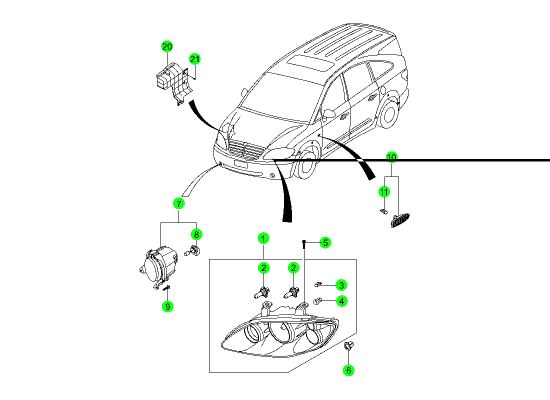 20
21
10
11
7
8
9
1
5
2
2
3
4
6