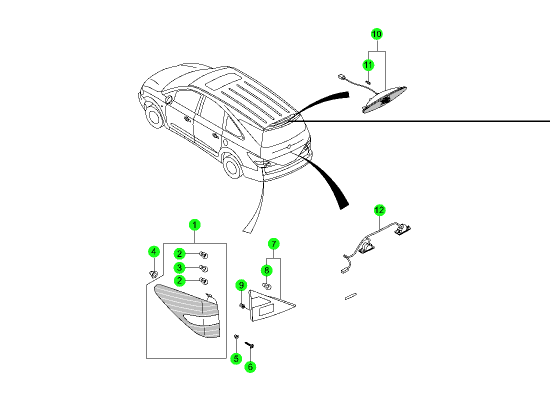 10
11
12
1
4
2
3
2
7
8
9
5
6