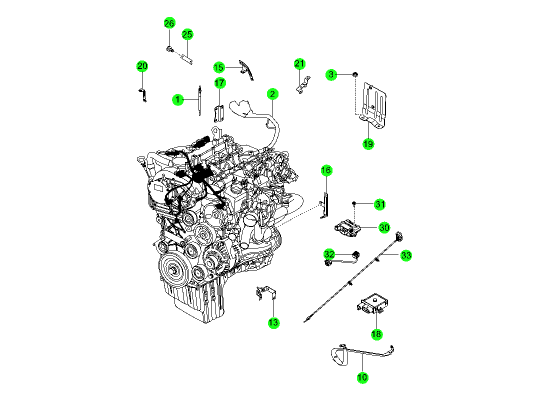 26
25
20
15
21
3
17
1
2
19
16
31
30
32
33
13
18
10