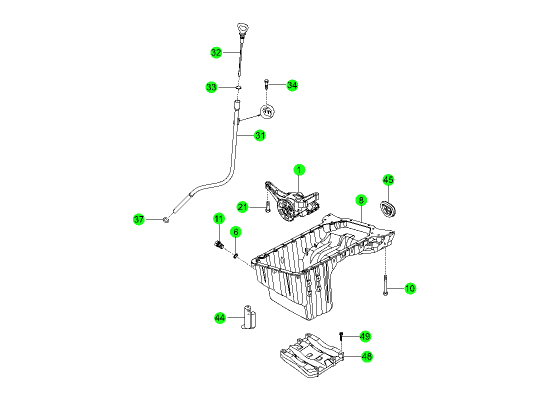 32
33
34
31
1
45
21
8
37
11
6
10
44
49
48