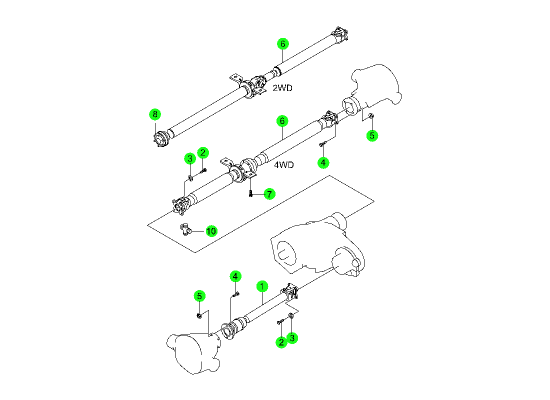 6
2WD
8
6
5
3
2
4
4WD
7
10
4
1
5
2
3