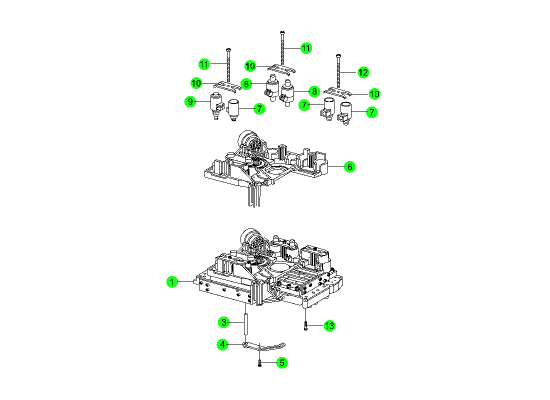 11
11
10
12
10
8
8
10
9
7
7
7
6
1
3
13
4
5