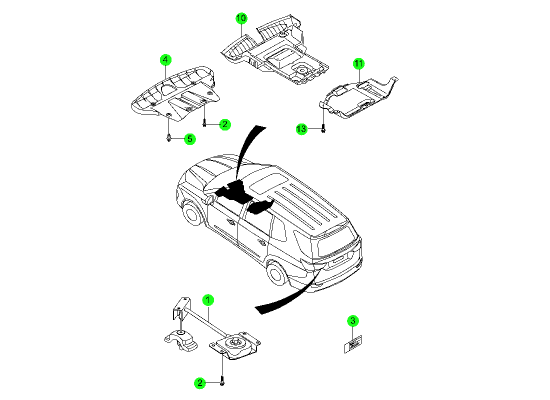 10
4
11
2
13
5
1
3
2