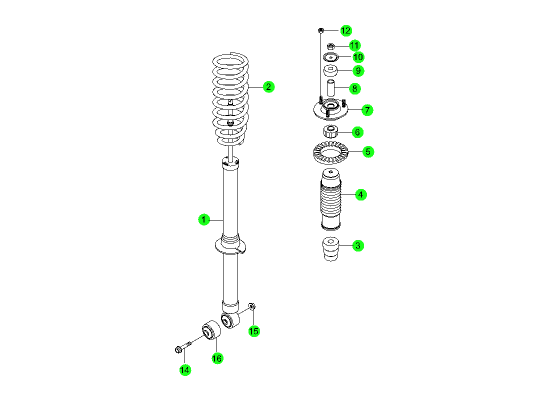 12
11
10
9
8
7
6
5
4
3
2
1
15
16
14