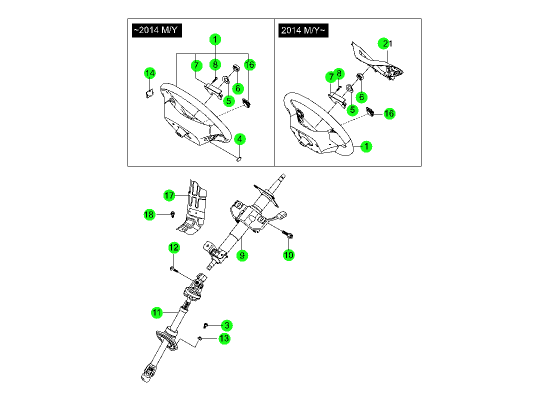 ~2014 M/Y
1
7
8
16
14
6
5
4

2014 M/Y~
21
7
8
6
5
16
1

17
18
12
9
10
11
3
13