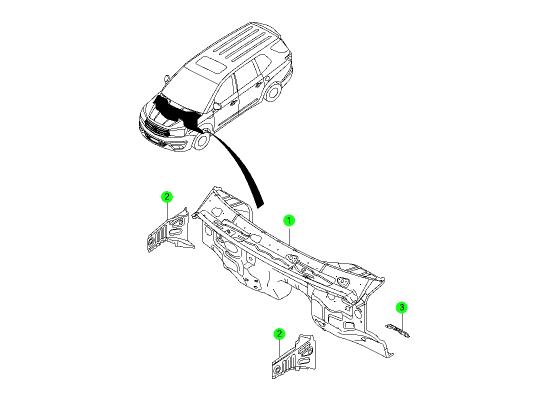 2
1
3
2