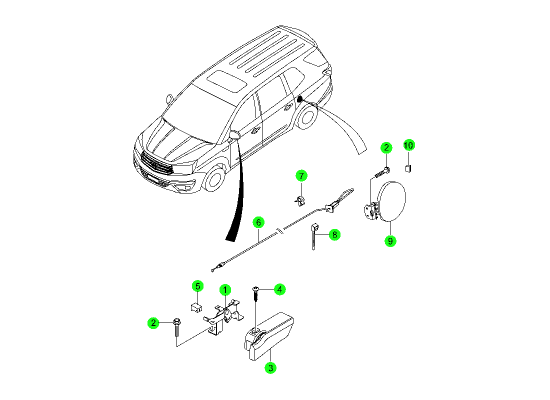 2
10
7
6
8
9
5
1
4
2
3