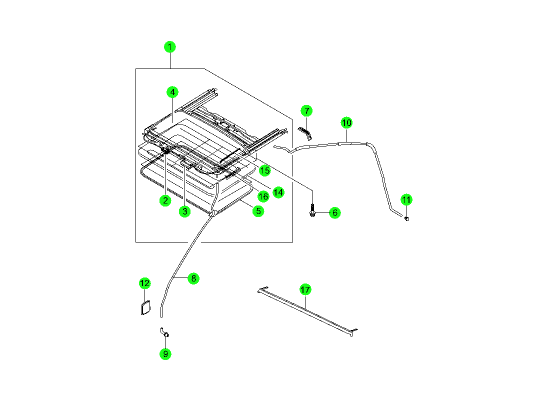 1
4
7
10
15
14
16
2
3
5
6
11
12
8
17
9