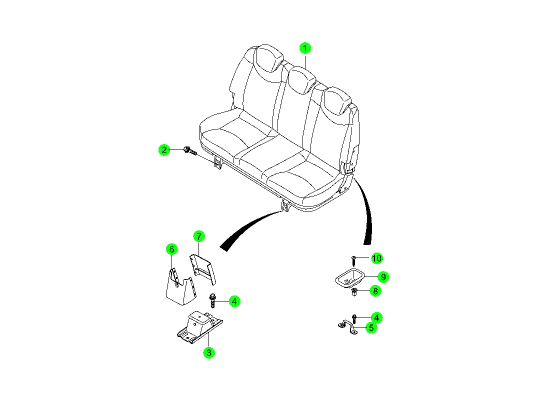 1
2
7
6
4
3
10
9
8
4
5