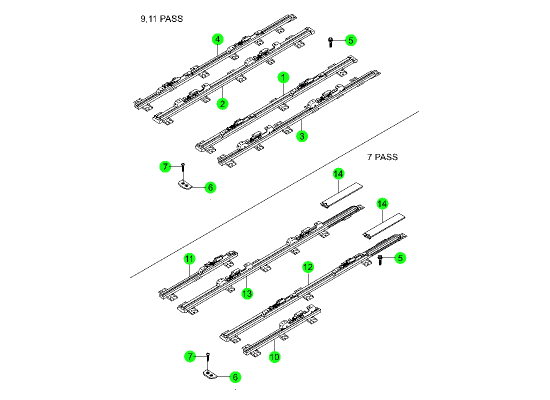 9,11 PASS
4
5
1
2
3
7
6
7 PASS
14
14
11
5
12
13
10
7
6