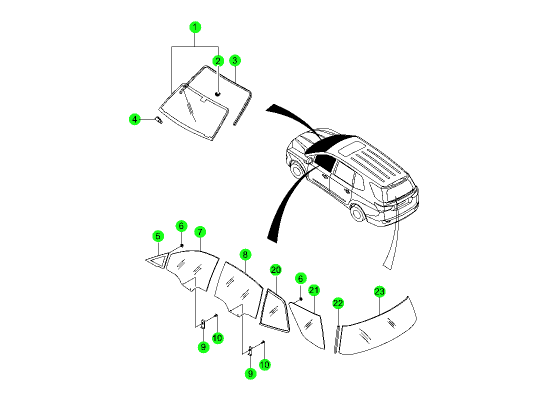 1
2
3
4
5
6
7
8
20
6
21
22
23
9
10
9
10