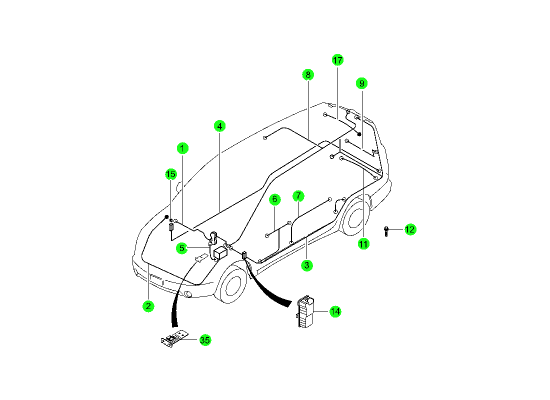 17
8
9
4
1
15
6
7
12
5
11
3
2
14
35