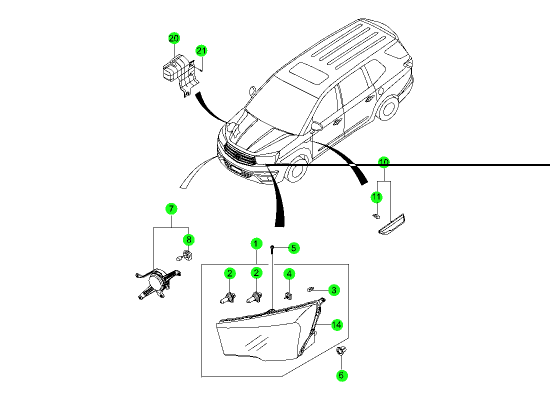 20
21
10
11
7
8
1
5
2
2
4
3
14
6