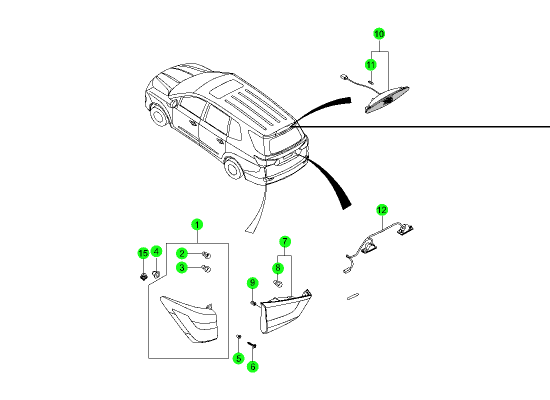 10
11
12
1
15
4
2
3
7
8
9
5
6