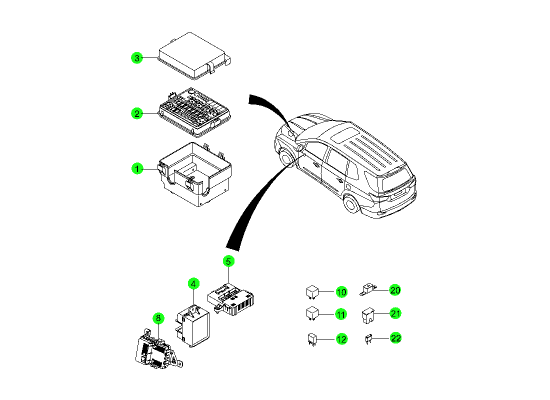 3
2
1
5
4
8
10
11
12
20
21
22