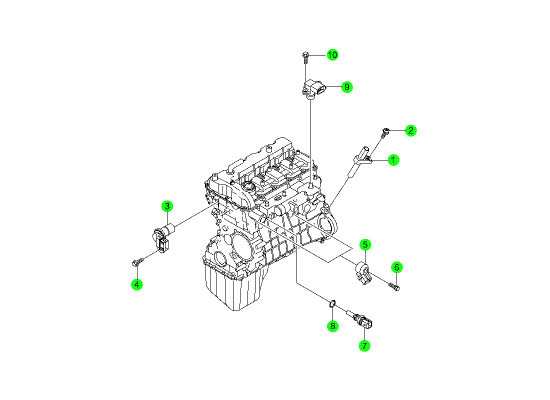 10
9
2
1
3
5
6
4
8
7