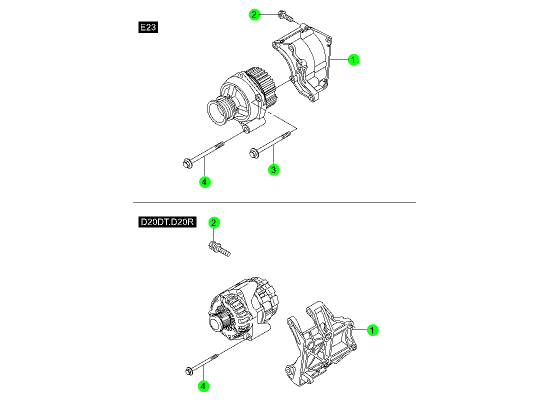 E23

2

1

3

4

D20DT.D20R

2

1

4