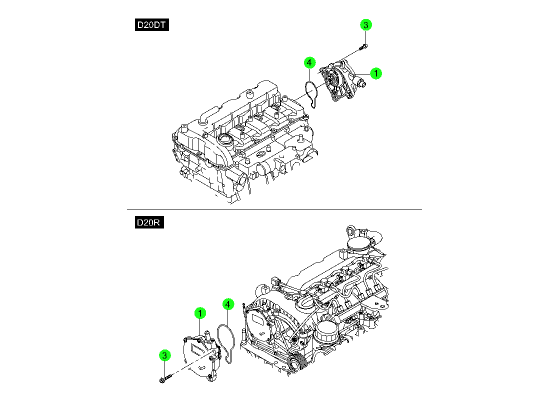 D20DT

3

4

1

D20R

1

4

3