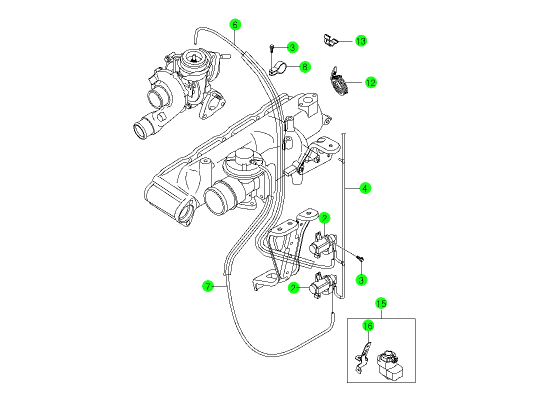 6
3
13
8
12
4
2
3
7
2
15
16