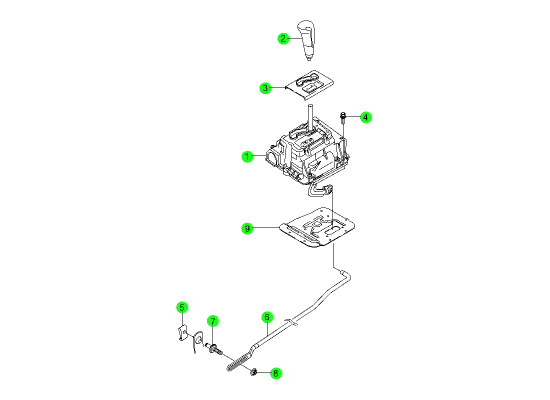 2
3
4
1
9
5
7
6
8