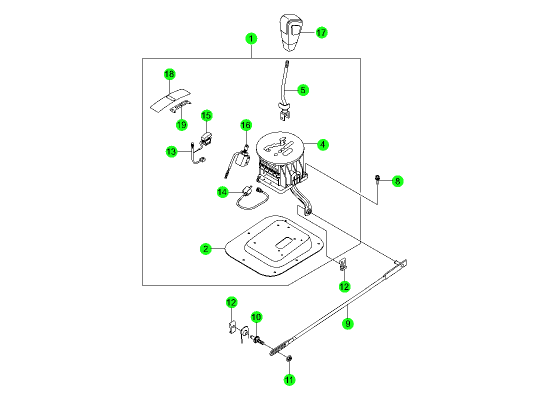 1
17
18
5
19
15
16
4
13
8
14
2
12
12
10
9
11