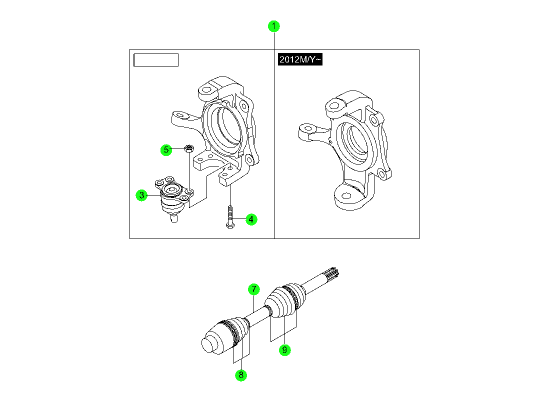 1
2012M/Y-
5
3
4
7
9
8