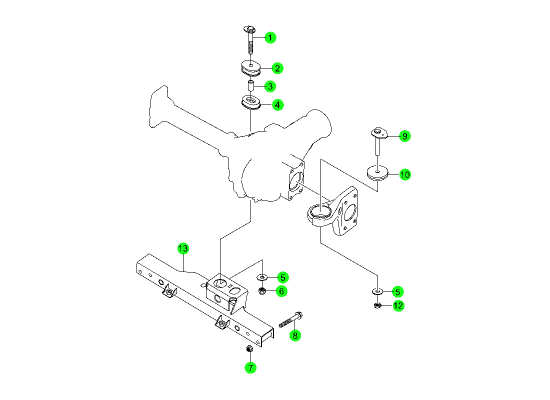 1
2
3
4
9
10
13
5
6
5
12
8
7