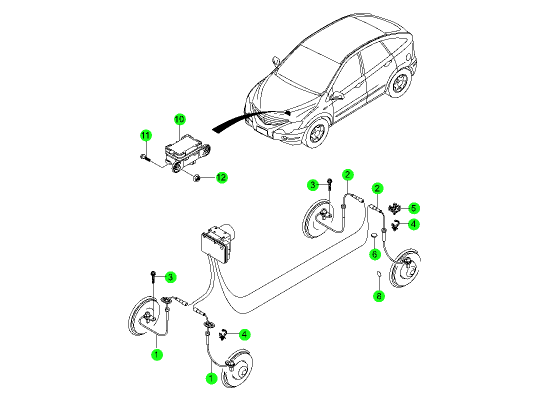 10
11
12
3
2
2
5
4
6
8
3
4
1
1