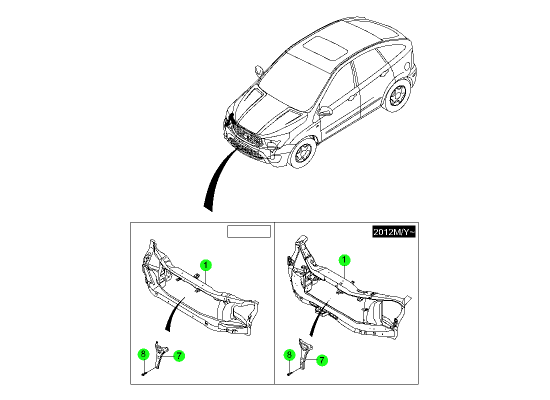 1
8
7

2012M/Y~
1
8
7