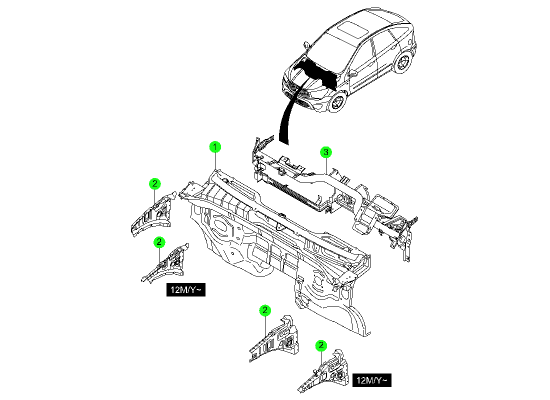 1

3

2

2

12M/Y~

2

2

12M/Y~