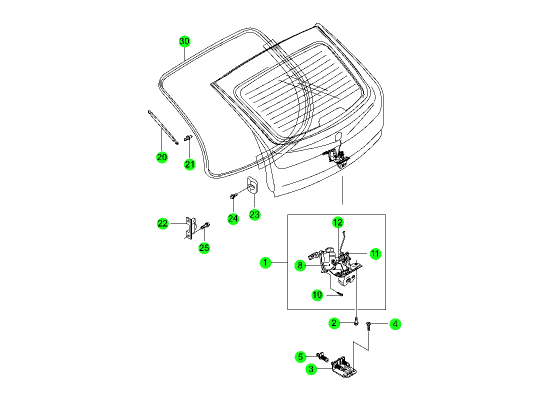 30
20
21
24
23
22
25
12
11
1
8
10
2
4
5
3