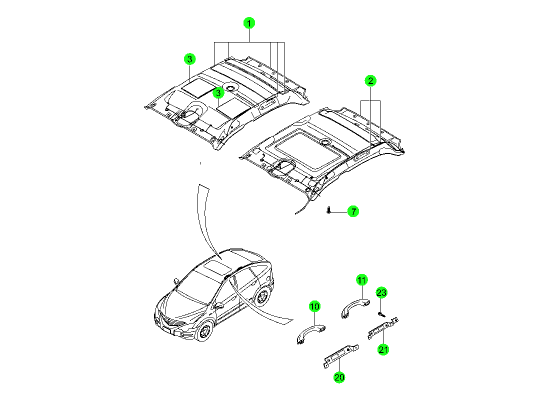 1
3
3
2
7
11
23
10
21
20