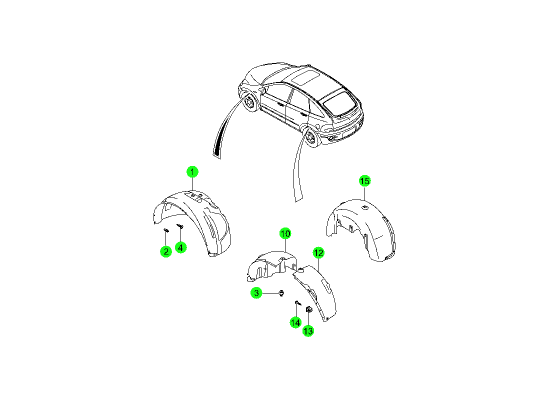 1
15
2
4
10
12
3
14
13