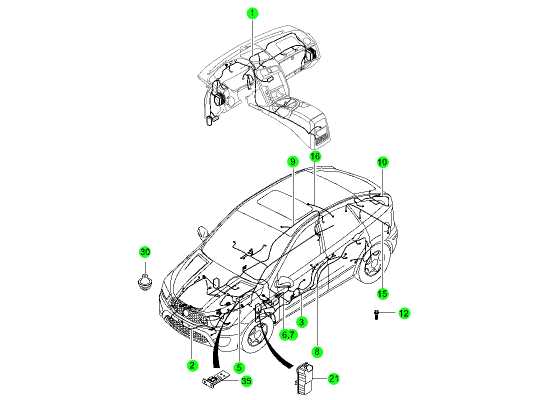 1
9
16
10
30
15
12
3
6,7
8
2
5
35
21