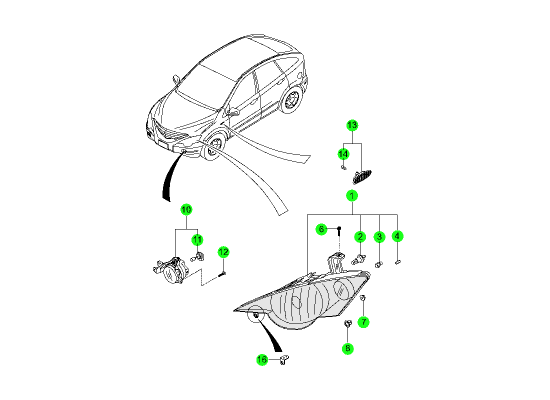 13
14
1
10
6
2
3
4
11
12
7
8
16