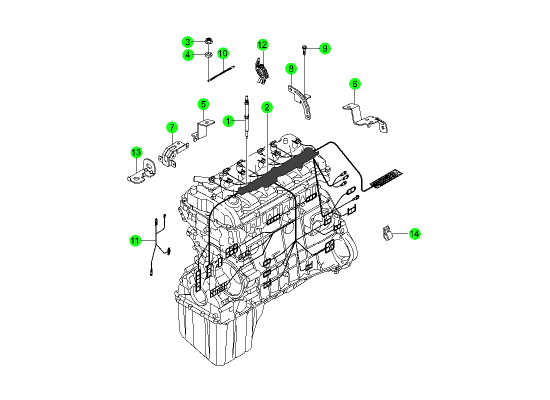 3
4
10
12
9
8
6
5
1
2
7
13
11
14